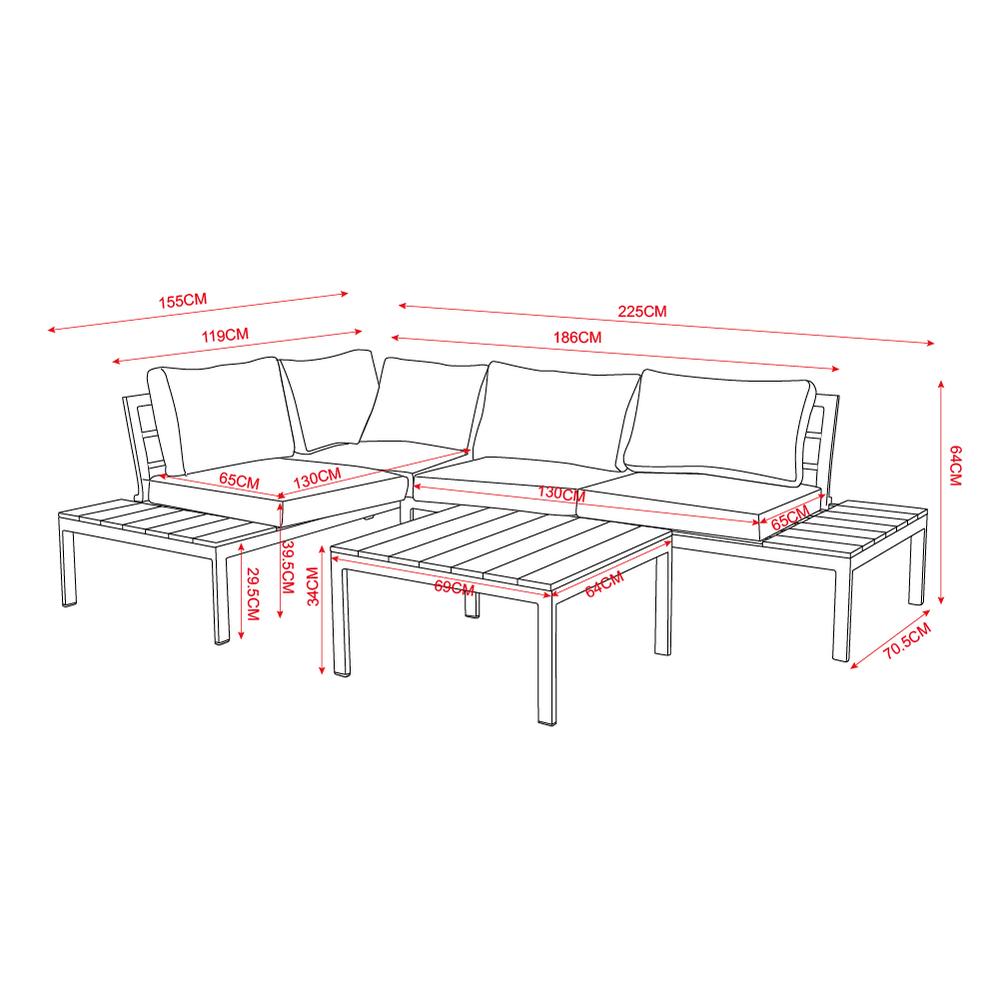 155CM
225CM
119CM
186CM
64CM
65CM
130CM
130CM
65CM
39.5CM
29.5CM
34CM
69CM
64CM
70.5CM