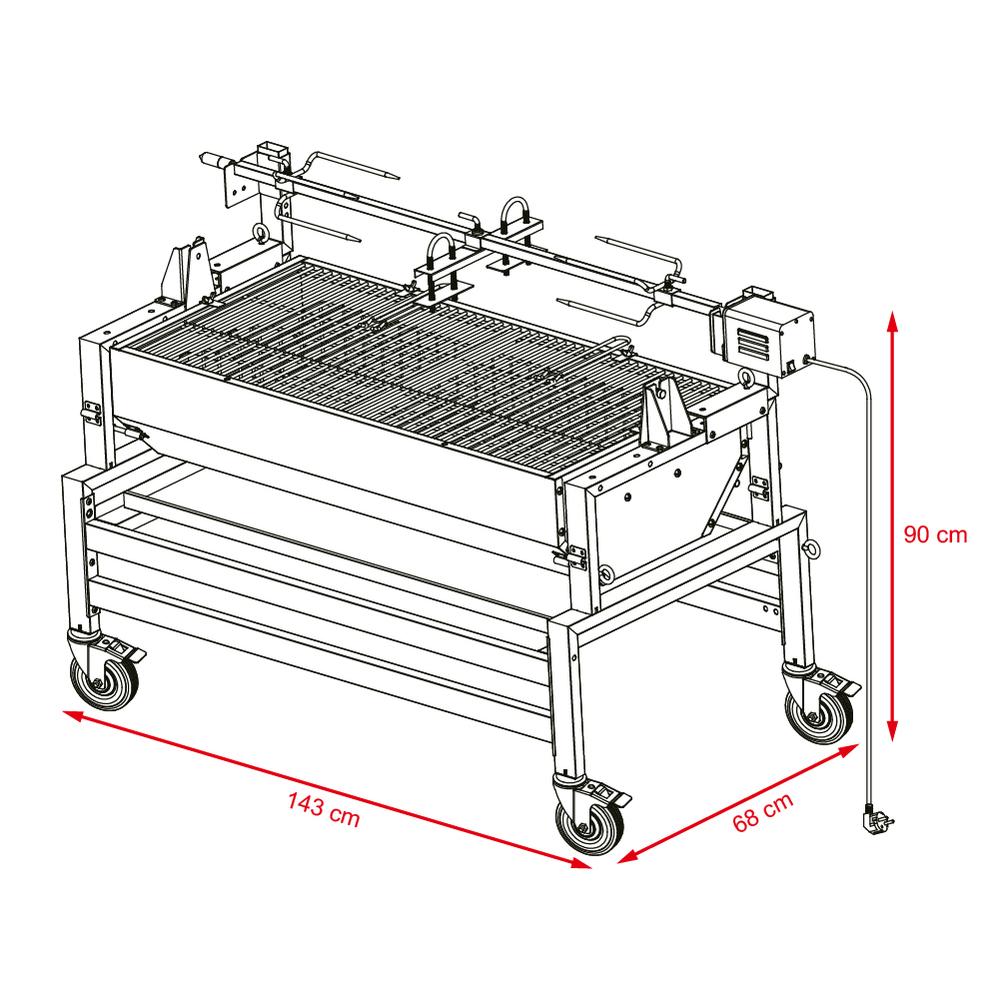 90 cm

143 cm

68 cm