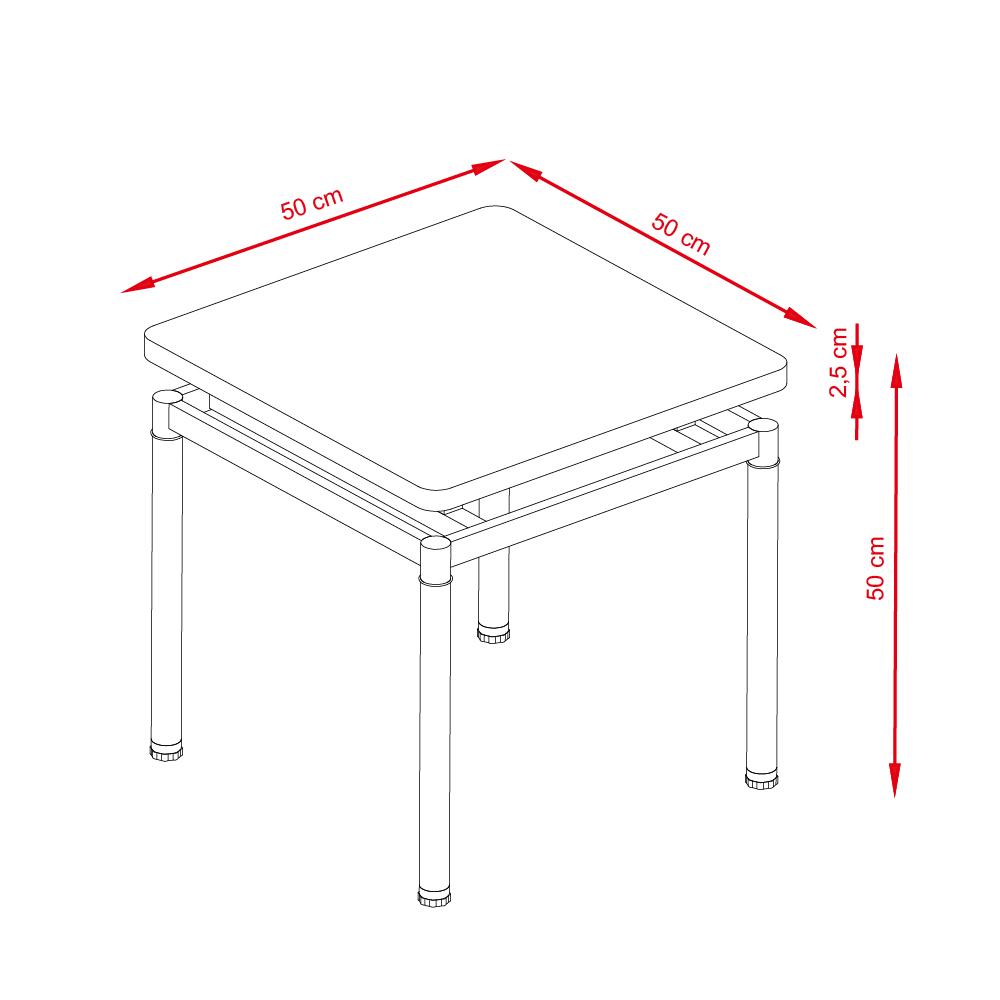 50 cm

50 cm

2,5 cm

50 cm