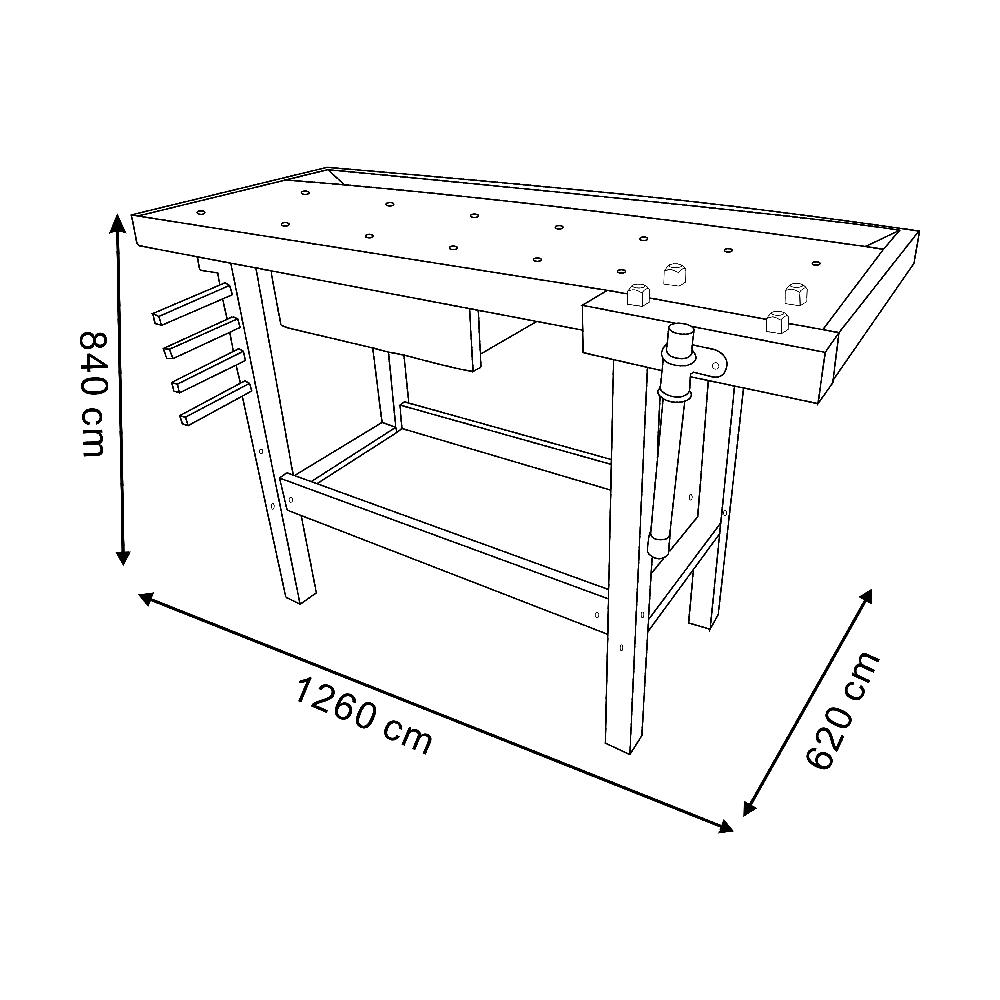 840 cm

1260 cm

620 cm